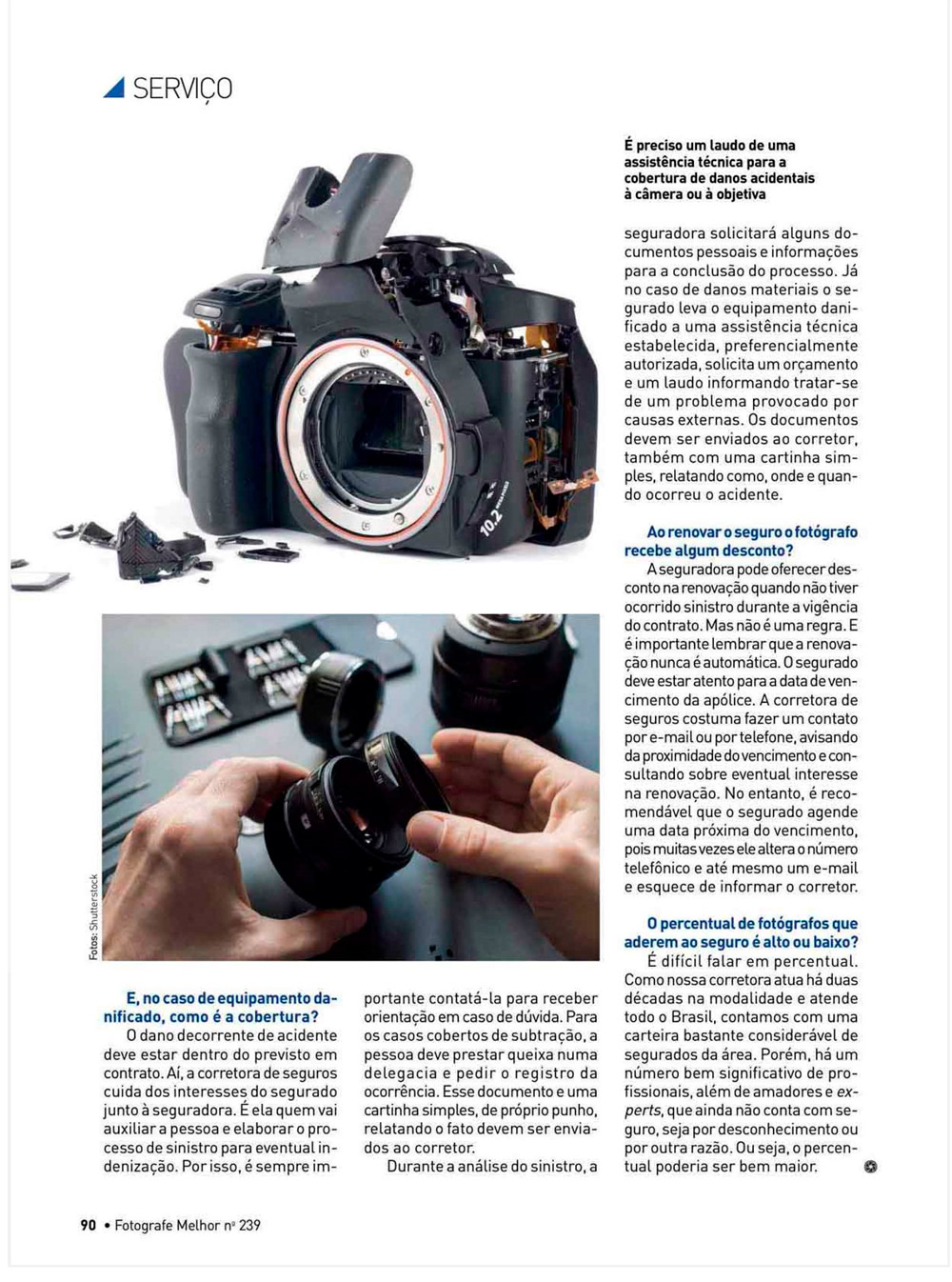 SERVIÇO

É preciso um laudo de uma assistência técnica para a cobertura de danos acidentais à câmera ou à objetiva

10.2

Fotos: Shutterstock

E, no caso de equipamento danificado, como é a cobertura?
O dano decorrente de acidente deve estar dentro do previsto em contrato. Aí, a corretora de seguros cuida dos interesses do segurado junto à seguradora. É ela quem vai auxiliar a pessoa e elaborar o processo de sinistro para eventual indenização. Por isso, é sempre importante contatá-la para receber orientação em caso de dúvida. Para os casos cobertos de subtração, a pessoa deve prestar queixa numa delegacia e pedir o registro da ocorrência. Esse documento e uma cartinha simples, de próprio punho, relatando o fato devem ser enviados ao corretor.
Durante a análise do sinistro, a seguradora solicitará alguns documentos pessoais e informações para a conclusão do processo. Já no caso de danos materiais o segurado leva o equipamento danificado a uma assistência técnica estabelecida, preferencialmente autorizada, solicita um orçamento e um laudo informando tratar-se de um problema provocado por causas externas. Os documentos devem ser enviados ao corretor, também com uma cartinha simples, relatando como, onde e quando ocorreu o acidente.

Ao renovar o seguro o fotógrafo recebe algum desconto?
A seguradora pode oferecer desconto na renovação quando não tiver ocorrido sinistro durante a vigência do contrato. Mas não é uma regra. E é importante lembrar que a renovação nunca é automática. O segurado deve estar atento para a data de vencimento da apólice. A corretora de seguros costuma fazer um contato por e-mail ou por telefone, avisando da proximidade do vencimento e consultando sobre eventual interesse na renovação. No entanto, é recomendável que o segurado agende uma data próxima do vencimento, pois muitas vezes ele altera o número telefônico e até mesmo um e-mail e esquece de informar o corretor.

O percentual de fotógrafos que aderem ao seguro é alto ou baixo?
É difícil falar em percentual. Como nossa corretora atua há duas décadas na modalidade e atende todo o Brasil, contamos com uma carteira bastante considerável de segurados da área. Porém, há um número bem significativo de profissionais, além de amadores e experts, que ainda não conta com seguro, seja por desconhecimento ou por outra razão. Ou seja, o percentual poderia ser bem maior.

90 • Fotografe Melhor nº 239